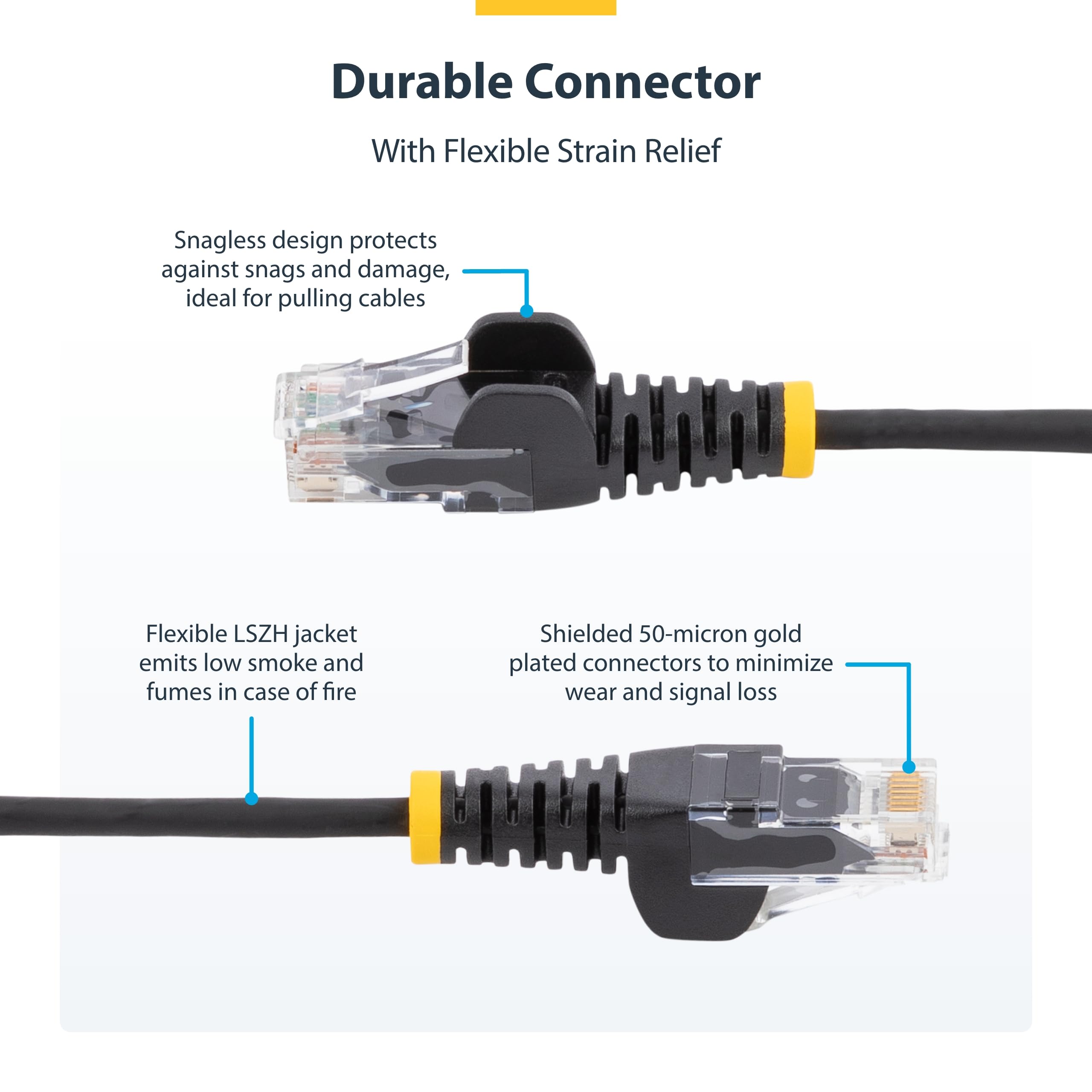 Durable Connector

With Flexible Strain Relief

Snagless design protects against snags and damage, ideal for pulling cables

Flexible LSZH jacket emits low smoke and fumes in case of fire

Shielded 50-micron gold plated connectors to minimize wear and signal loss